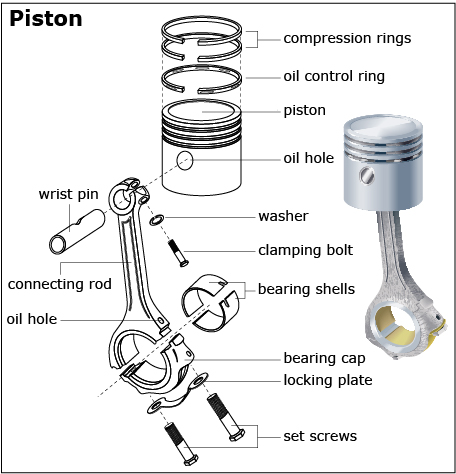 Piston

compression rings

oil control ring

piston

oil hole

wrist pin

washer

clamping bolt

connecting rod

bearing shells

oil hole

bearing cap

locking plate

set screws